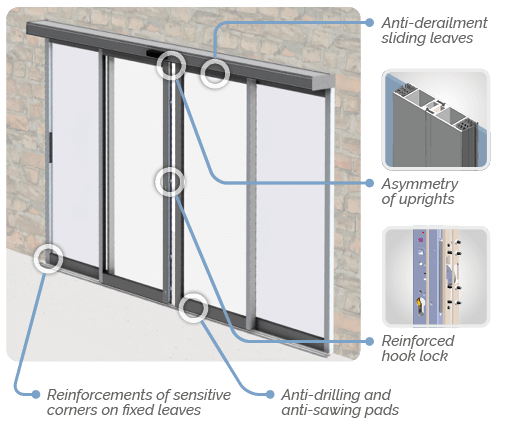 Anti-derailment sliding leaves

Asymmetry of uprights

Reinforced hook lock

Reinforcements of sensitive corners on fixed leaves

Anti-drilling and anti-sawing pads