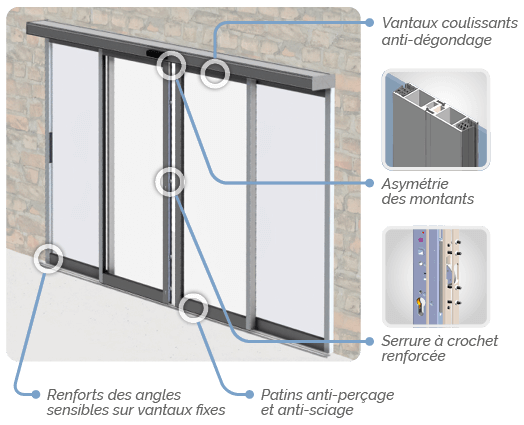 Vantaux coulissants anti-dégondage

Asymétrie des montants

Serrure à crochet renforcée

Renforts des angles sensibles sur vantaux fixes

Patins anti-perçage et anti-sciage