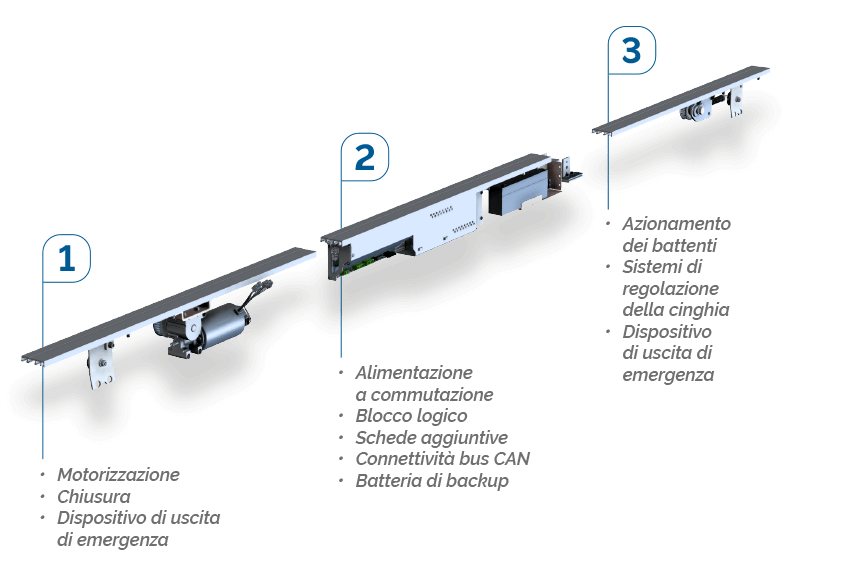 1

• Motorizzazione
• Chiusura
• Dispositivo di uscita di emergenza

2

• Alimentazione a commutazione
• Blocco logico
• Schede aggiuntive
• Connettività bus CAN
• Batteria di backup

3

• Azionamento dei battenti
• Sistemi di regolazione della cinghia
• Dispositivo di uscita di emergenza